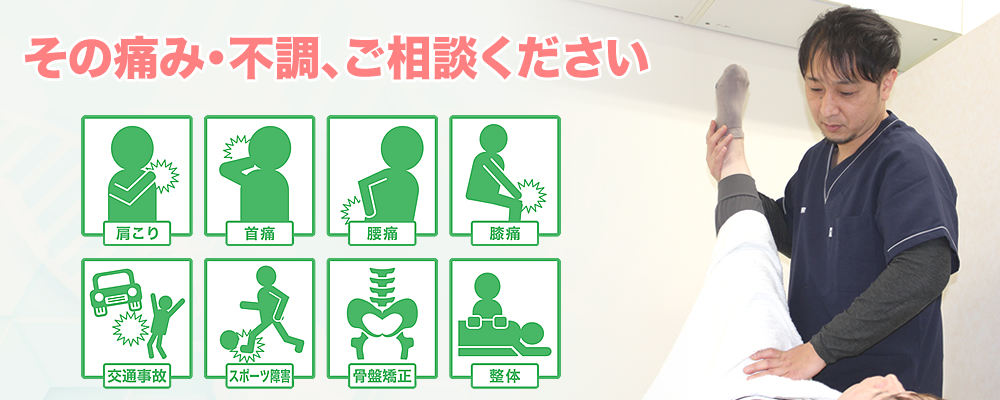 その痛み・不調、ご相談ください

肩こり

首痛

腰痛

膝痛

交通事故

スポーツ障害

骨盤矯正

整体